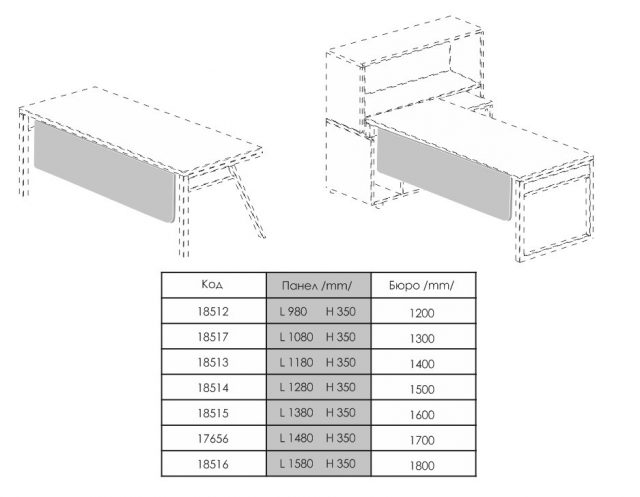 | Код | Панел /mm/ | Бюро /mm/ |
|---|---|---|
| 18512 | L 980 H 350 | 1200 |
| 18517 | L 1080 H 350 | 1300 |
| 18513 | L 1180 H 350 | 1400 |
| 18514 | L 1280 H 350 | 1500 |
| 18515 | L 1380 H 350 | 1600 |
| 17656 | L 1480 H 350 | 1700 |
| 18516 | L 1580 H 350 | 1800 |