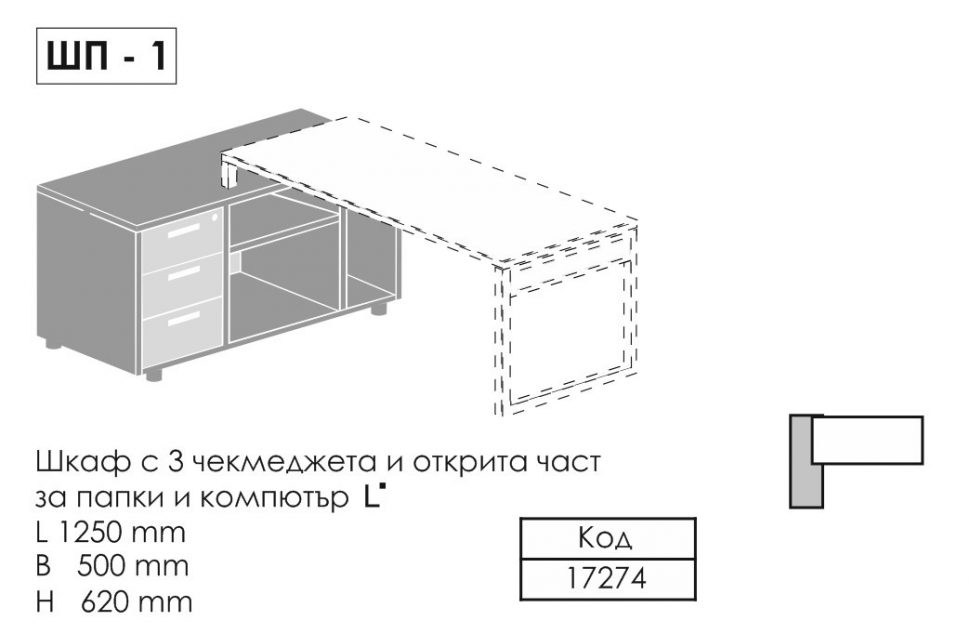 ШП - 1

Шкаф с 3 чекмеджета и открита част за папки и компютър L

L 1250 mm
B 500 mm
H 620 mm

| Код |
|---|
| 17274 |