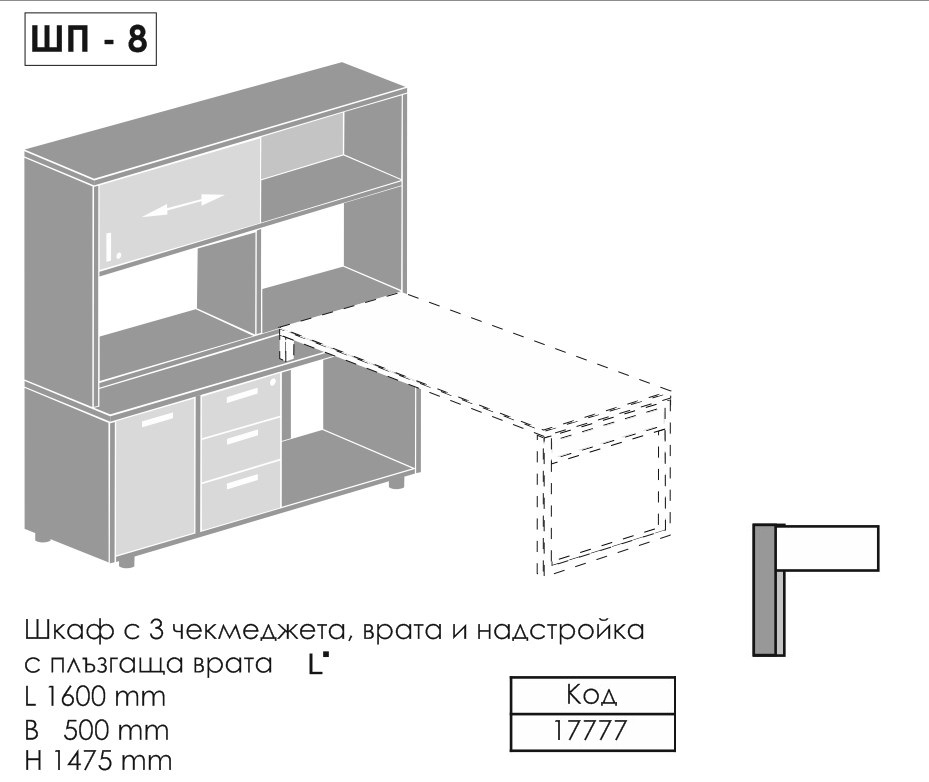 ШП - 8

Шкаф с 3 чекмеджета, врата и надстройка с плъзгаща врата L
L 1600 mm
B 500 mm
H 1475 mm

| Код |
|---|
| 17777 |