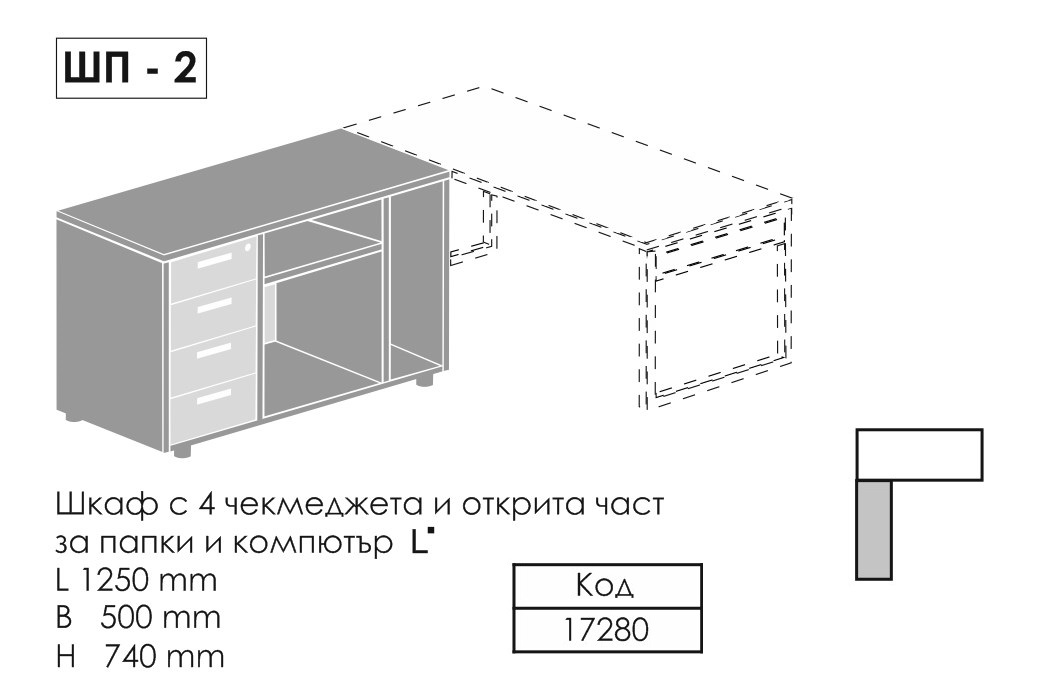 ШП - 2

Шкаф с 4 чекмеджета и открита част за папки и компютър L

L 1250 mm
B 500 mm
H 740 mm

| Код |
|---|
| 17280 |